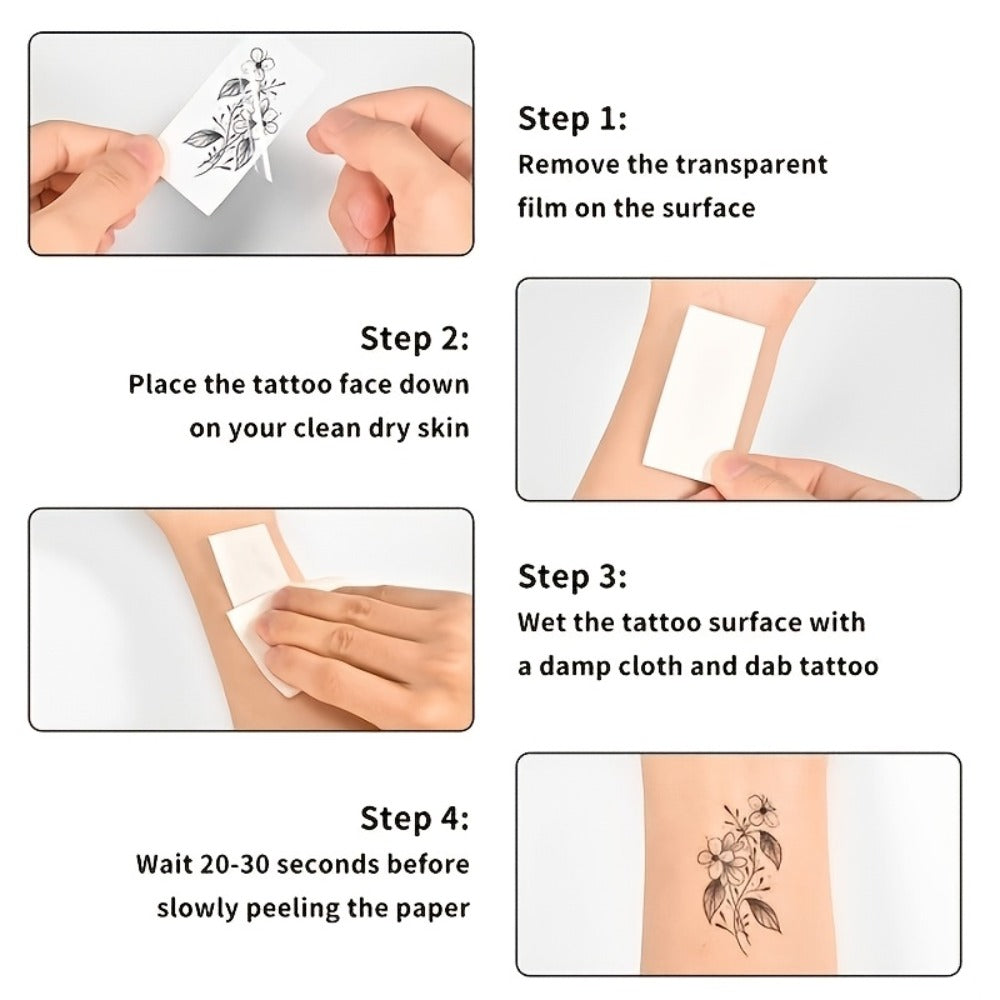 Step 1:
Remove the transparent film on the surface

Step 2:
Place the tattoo face down on your clean dry skin

Step 3:
Wet the tattoo surface with a damp cloth and dab tattoo

Step 4:
Wait 20-30 seconds before slowly peeling the paper