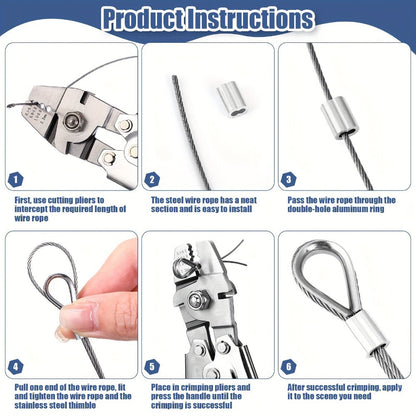 Product Instructions

1
First, use cutting pliers to intercept the required length of wire rope

2
The steel wire rope has a neat section and is easy to install

3
Pass the wire rope through the double-hole aluminum ring

4
Pull one end of the wire rope, fit and tighten the wire rope and the stainless steel thimble

5
Place in crimping pliers and press the handle until the crimping is successful

6
After successful crimping, apply it to the scene you need