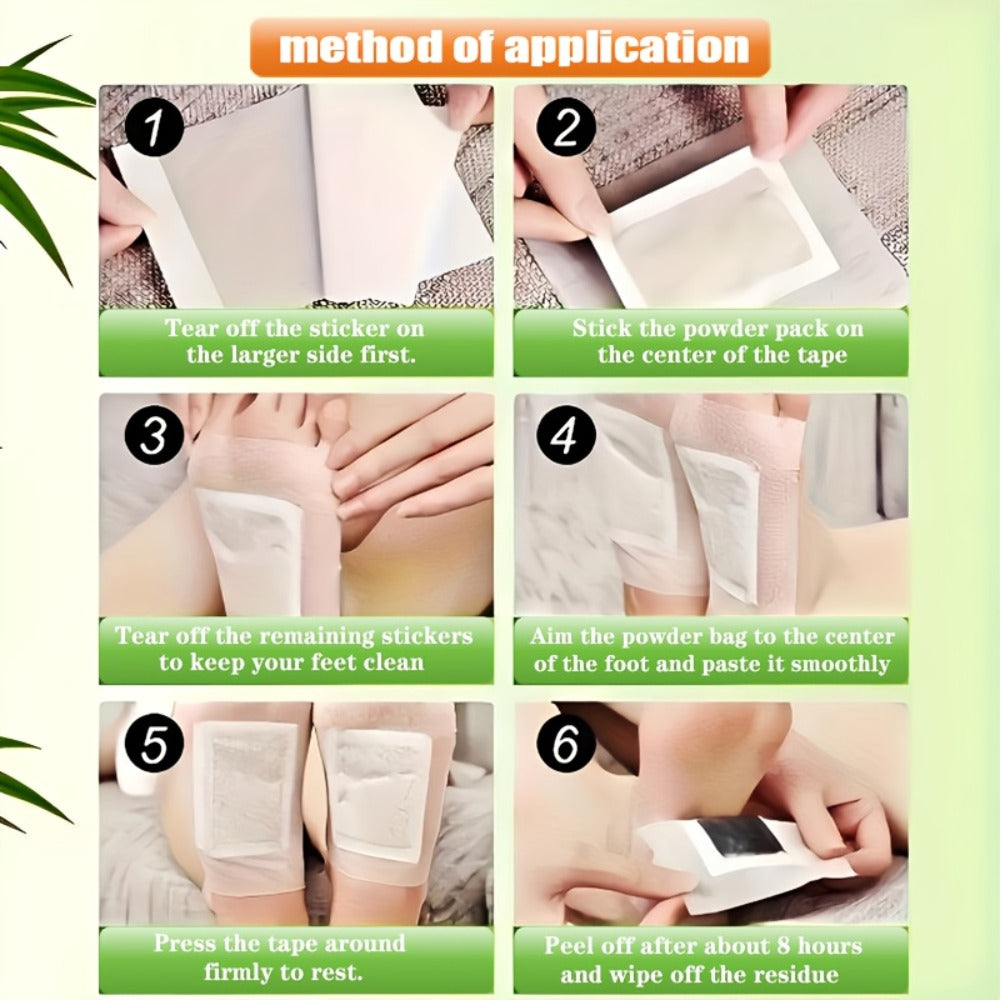 method of application

1

Tear off the sticker on the larger side first.

2

Stick the powder pack on the center of the tape

3

Tear off the remaining stickers to keep your feet clean

4

Aim the powder bag to the center of the foot and paste it smoothly

5

Press the tape around firmly to rest.

6

Peel off after about 8 hours and wipe off the residue