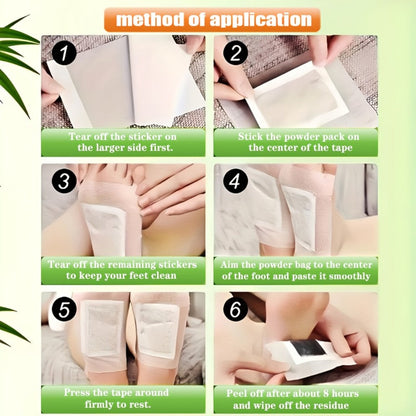 method of application

1

Tear off the sticker on the larger side first.

2

Stick the powder pack on the center of the tape

3

Tear off the remaining stickers to keep your feet clean

4

Aim the powder bag to the center of the foot and paste it smoothly

5

Press the tape around firmly to rest.

6

Peel off after about 8 hours and wipe off the residue