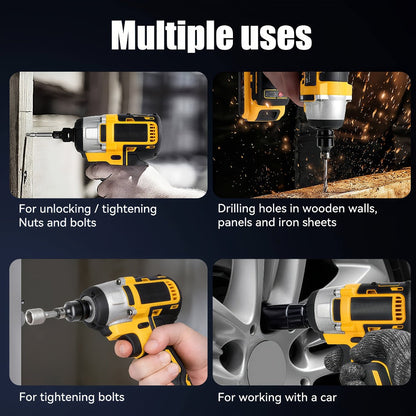 Multiple uses

For unlocking / tightening
Nuts and bolts

Drilling holes in wooden walls, panels and iron sheets

For tightening bolts

For working with a car