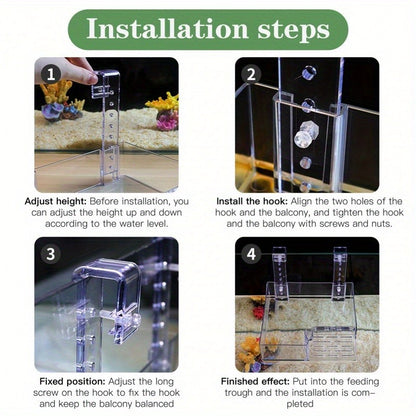 Installation steps

1

Adjust height: Before installation, you can adjust the height up and down according to the water level.

2

Install the hook: Align the two holes of the hook and the balcony, and tighten the hook and the balcony with screws and nuts.

3

Fixed position: Adjust the long screw on the hook to fix the hook and keep the balcony balanced

4

Finished effect: Put into the feeding trough and the installation is completed