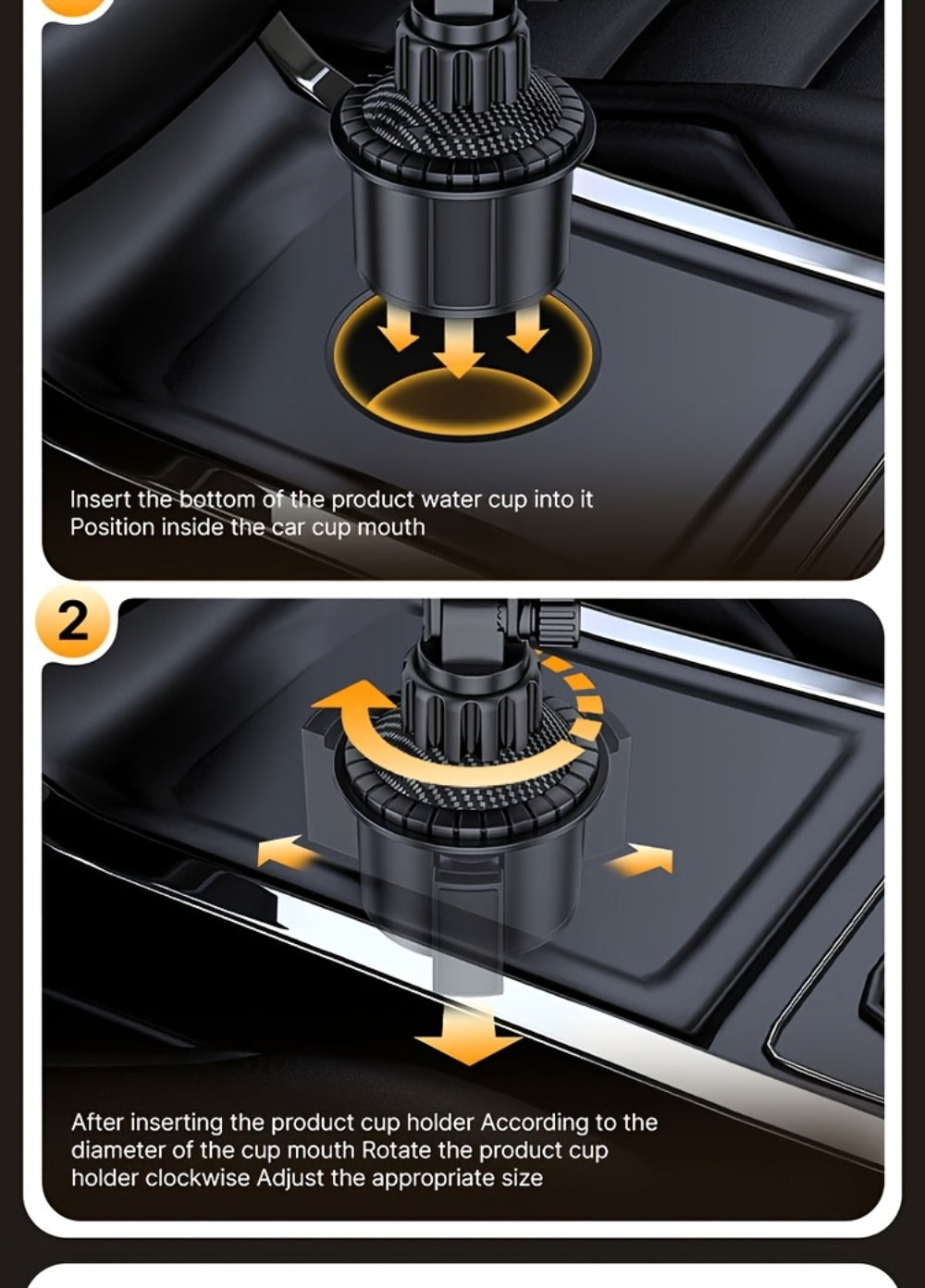 Insert the bottom of the product water cup into it
Position inside the car cup mouth

2

After inserting the product cup holder According to the diameter of the cup mouth Rotate the product cup holder clockwise Adjust the appropriate size