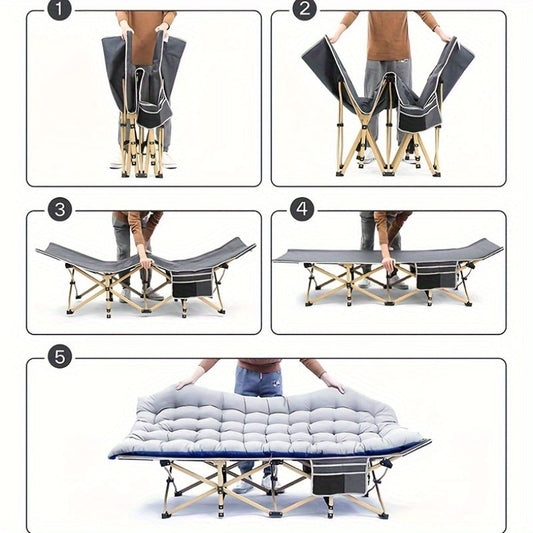 1

2

3

4

5