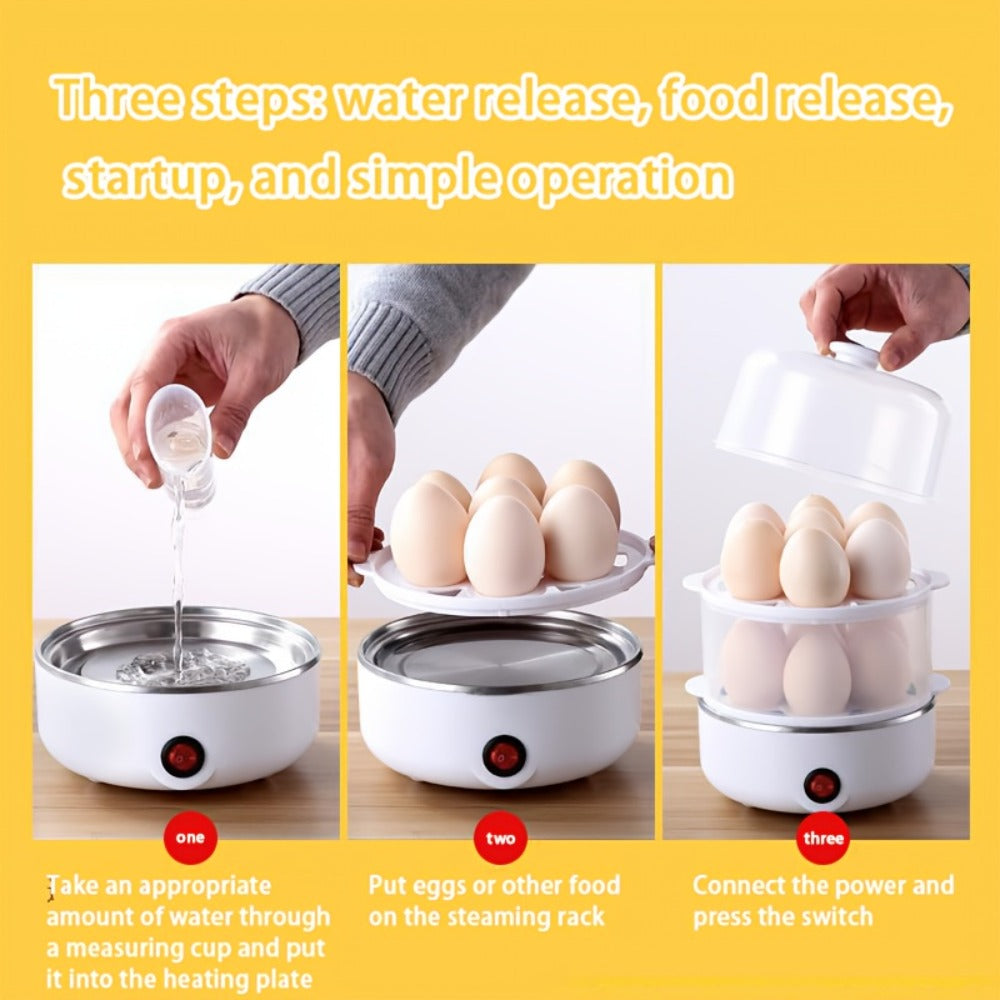 Three steps: water release, food release, startup, and simple operation

one

Take an appropriate amount of water through a measuring cup and put it into the heating plate

two

Put eggs or other food on the steaming rack

three

Connect the power and press the switch