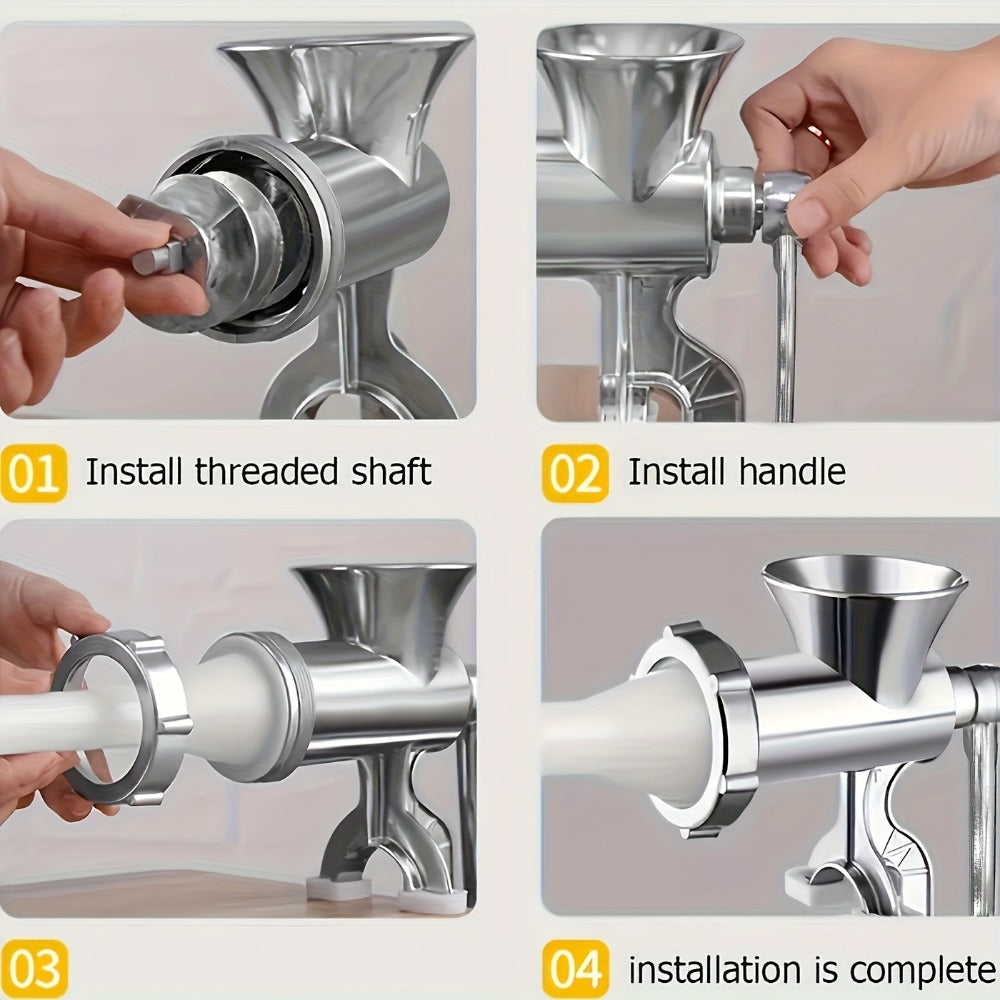 01 Install threaded shaft

02 Install handle

03

04 installation is complete