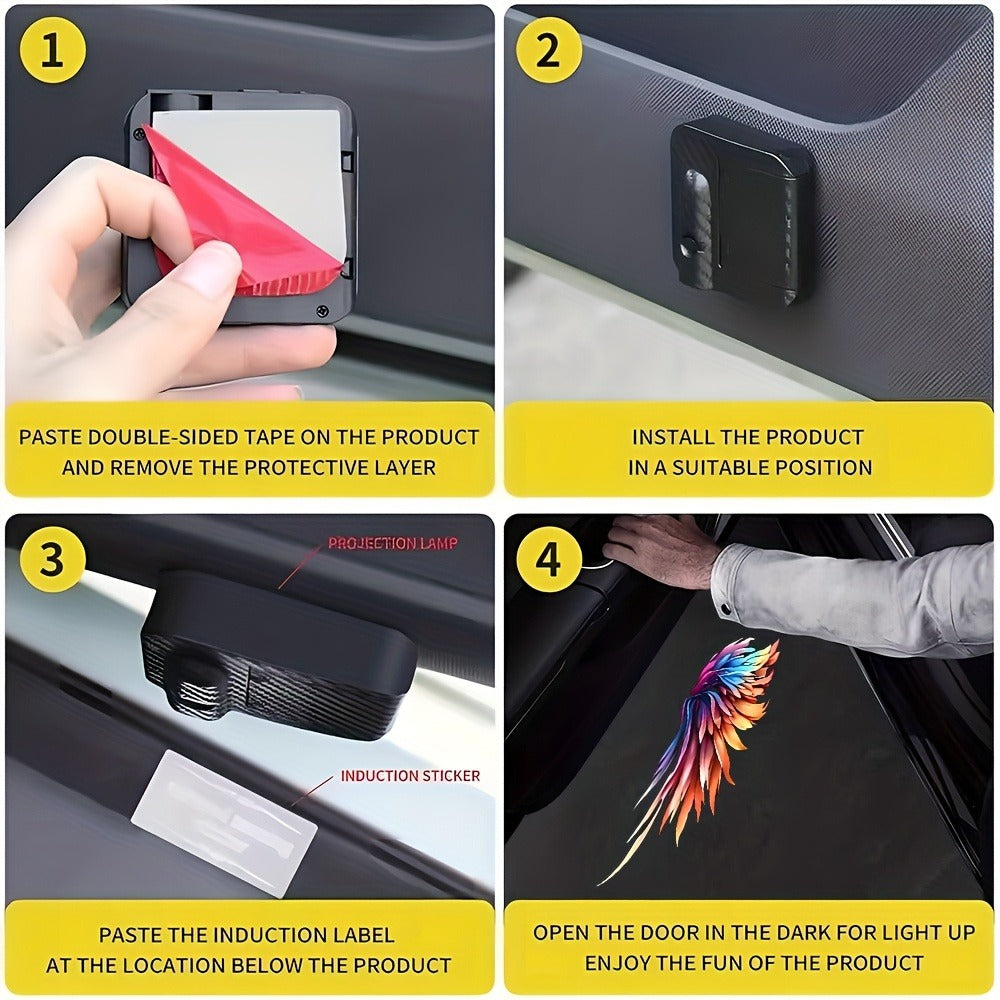 1

PASTE DOUBLE-SIDED TAPE ON THE PRODUCT AND REMOVE THE PROTECTIVE LAYER

2

INSTALL THE PRODUCT IN A SUITABLE POSITION

3

PROJECTION LAMP

INDUCTION STICKER

PASTE THE INDUCTION LABEL AT THE LOCATION BELOW THE PRODUCT

4

OPEN THE DOOR IN THE DARK FOR LIGHT UP ENJOY THE FUN OF THE PRODUCT