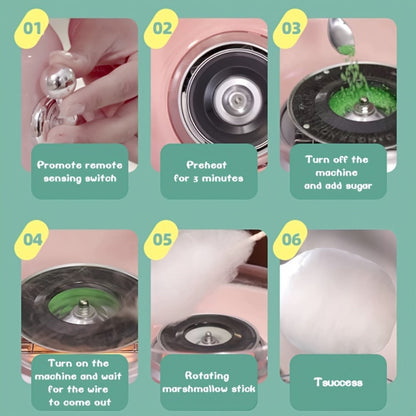 01

Promote remote sensing switch

02

Preheat for 3 minutes

03

Turn off the machine and add sugar

04

Turn on the machine and wait for the wire to come out

05

Rotating marshmallow stick

06

Tsuccess