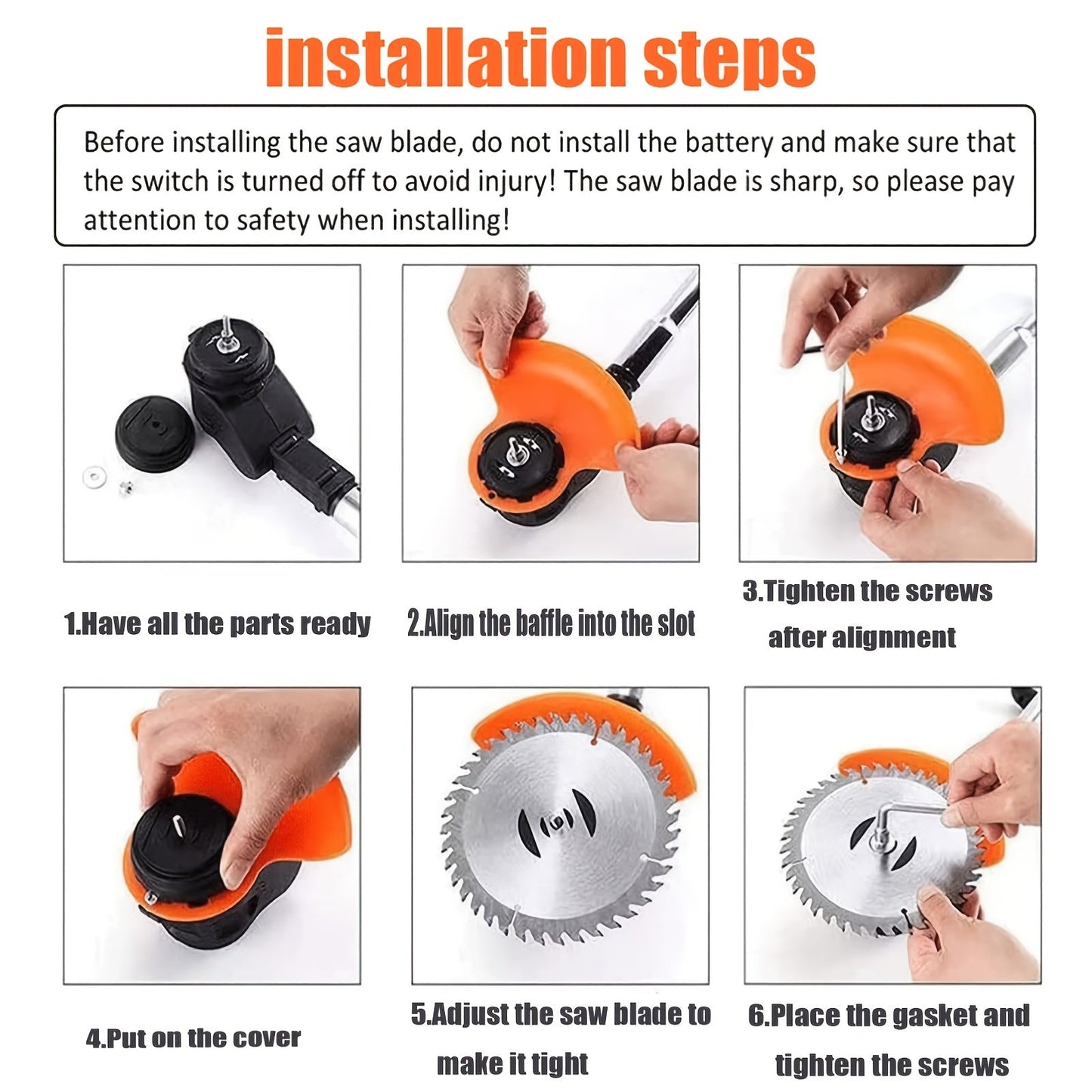 installation steps

Before installing the saw blade, do not install the battery and make sure that the switch is turned off to avoid injury! The saw blade is sharp, so please pay attention to safety when installing!

1.Have all the parts ready

2.Align the baffle into the slot

3.Tighten the screws after alignment

4.Put on the cover

5.Adjust the saw blade to make it tight

6.Place the gasket and tighten the screws