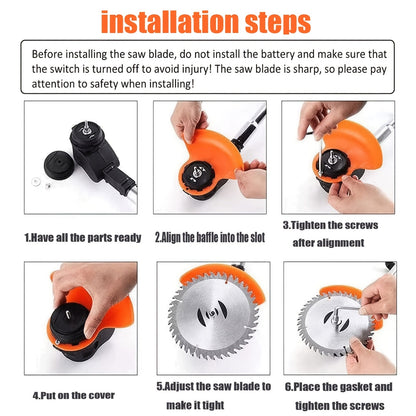 installation steps

Before installing the saw blade, do not install the battery and make sure that the switch is turned off to avoid injury! The saw blade is sharp, so please pay attention to safety when installing!

1.Have all the parts ready

2.Align the baffle into the slot

3.Tighten the screws after alignment

4.Put on the cover

5.Adjust the saw blade to make it tight

6.Place the gasket and tighten the screws