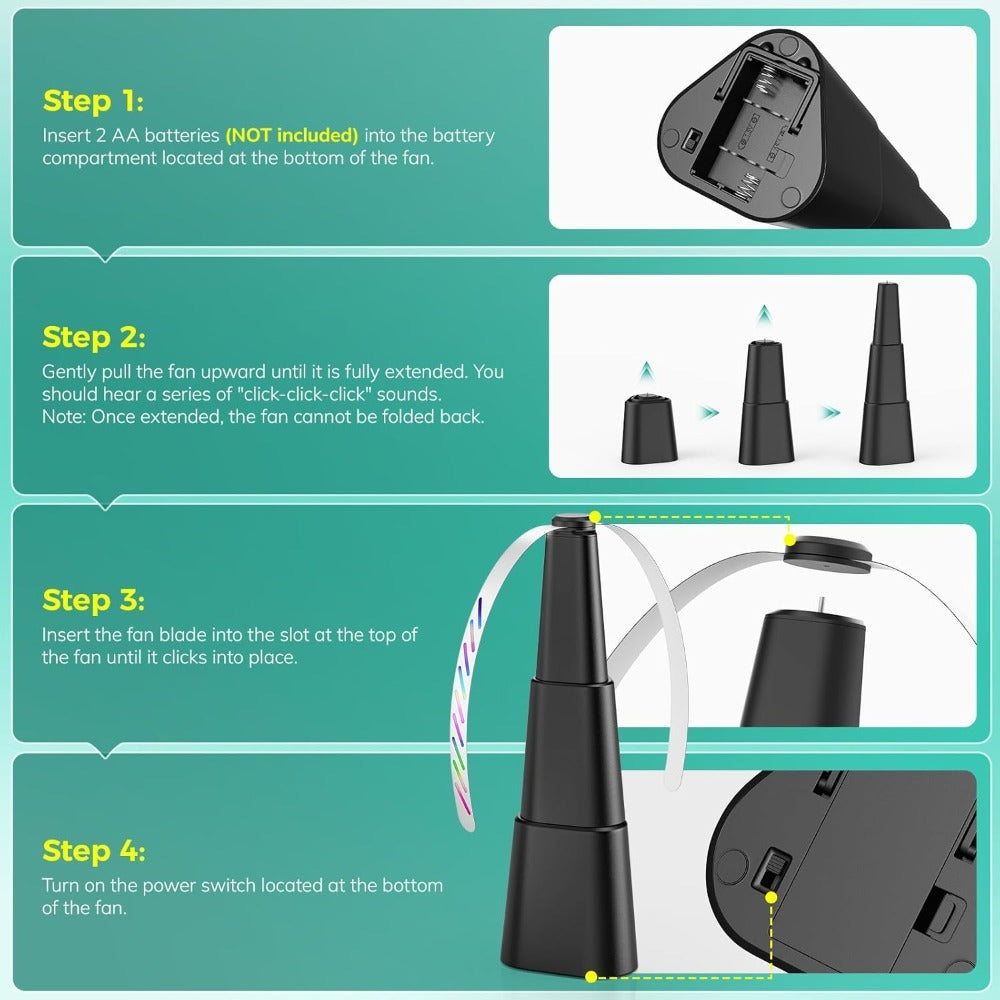 Step 1:

Insert 2 AA batteries (NOT included) into the battery compartment located at the bottom of the fan.

Step 2:

Gently pull the fan upward until it is fully extended. You should hear a series of "click-click-click" sounds.
Note: Once extended, the fan cannot be folded back.

Step 3:

Insert the fan blade into the slot at the top of the fan until it clicks into place.

Step 4:

Turn on the power switch located at the bottom of the fan.