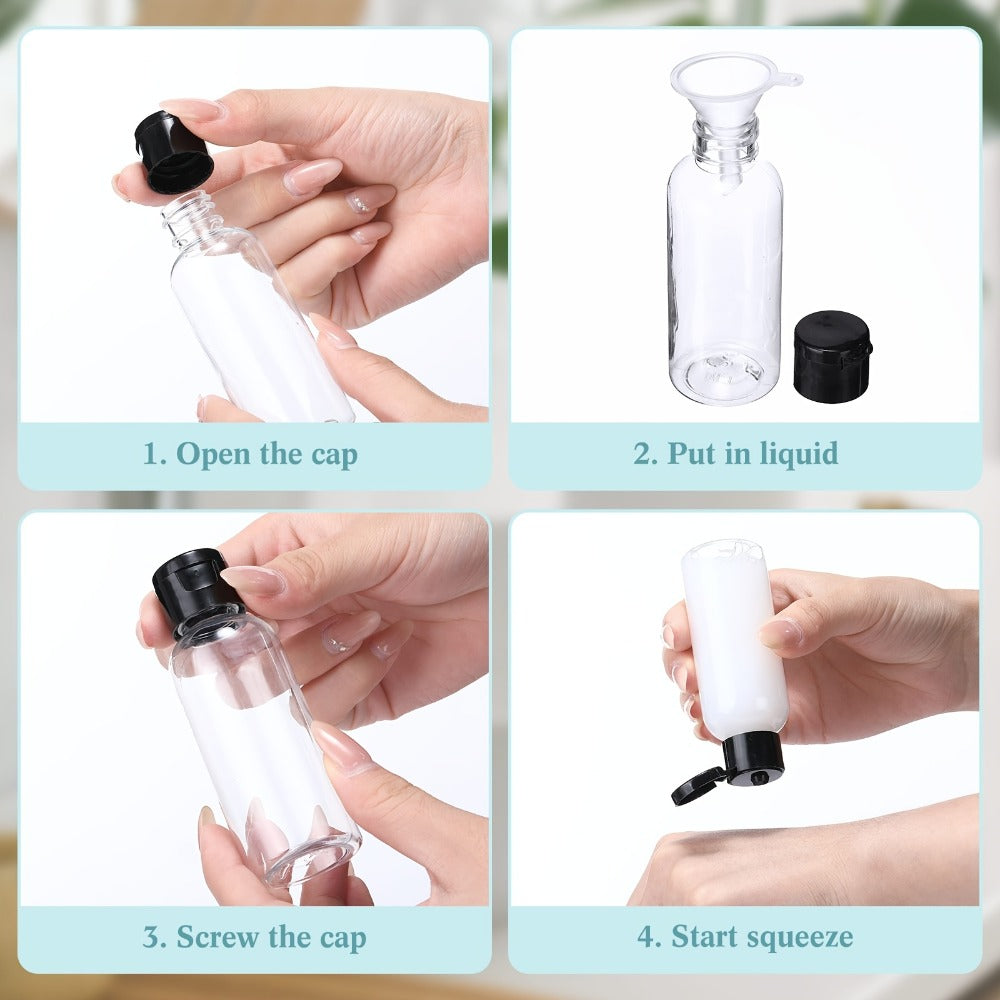 1. Open the cap

2. Put in liquid

3. Screw the cap

4. Start squeeze