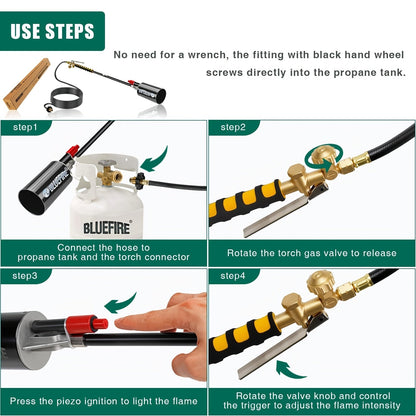 USE STEPS

No need for a wrench, the fitting with black hand wheel screws directly into the propane tank.

step1

BLUEFIRE

BLUEFIRE

Connect the hose to propane tank and the torch connector

step2

Rotate the torch gas valve to release

step3

Press the piezo ignition to light the flame

step4

Rotate the valve knob and control the trigger to adjust the flame intensity