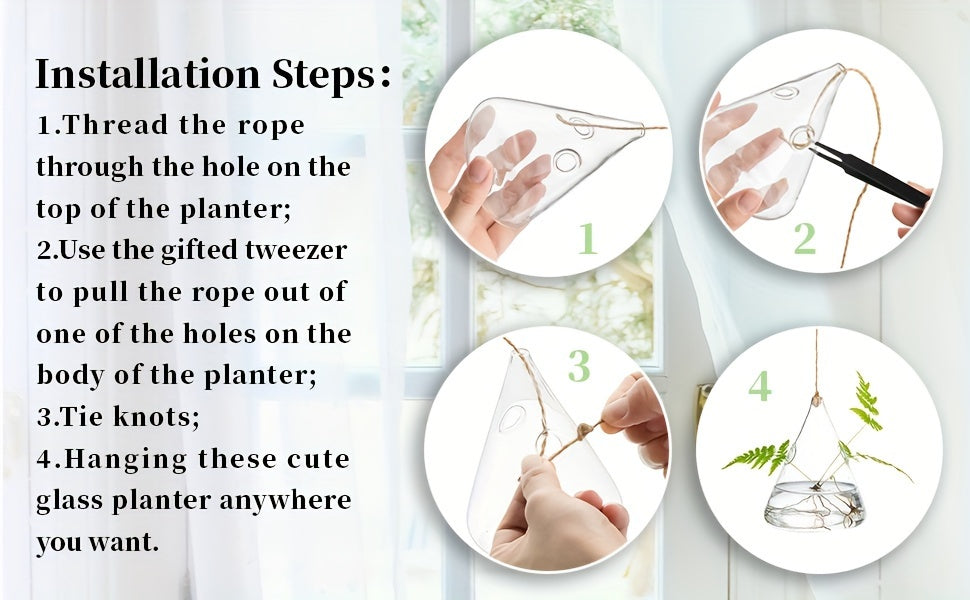 Installation Steps:
1.Thread the rope through the hole on the top of the planter;
2.Use the gifted tweezer to pull the rope out of one of the holes on the body of the planter;
3.Tie knots;
4.Hanging these cute glass planter anywhere you want.

1

2

3

4