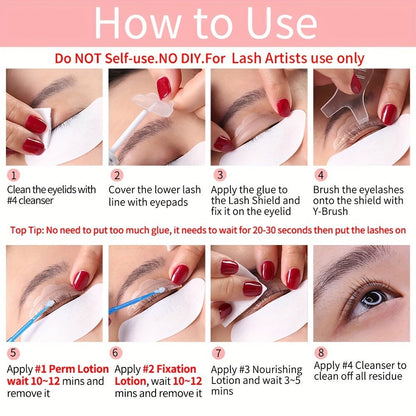 How to Use

Do NOT Self-use.NO DIY.For Lash Artists use only

1
Clean the eyelids with #4 cleanser

2
Cover the lower lash line with eyepads

3
Apply the glue to the Lash Shield and fix it on the eyelid

4
Brush the eyelashes onto the shield with Y-Brush

Top Tip: No need to put too much glue, it needs to wait for 20-30 seconds then put the lashes on

5
Apply #1 Perm Lotion wait 10~12 mins and remove it

6
Apply #2 Fixation Lotion, wait 10~12 mins and remove it

7
Apply #3 Nourishing Lotion and wait 3~5 mins

8
Apply #4 Cleanser to clean off all residue