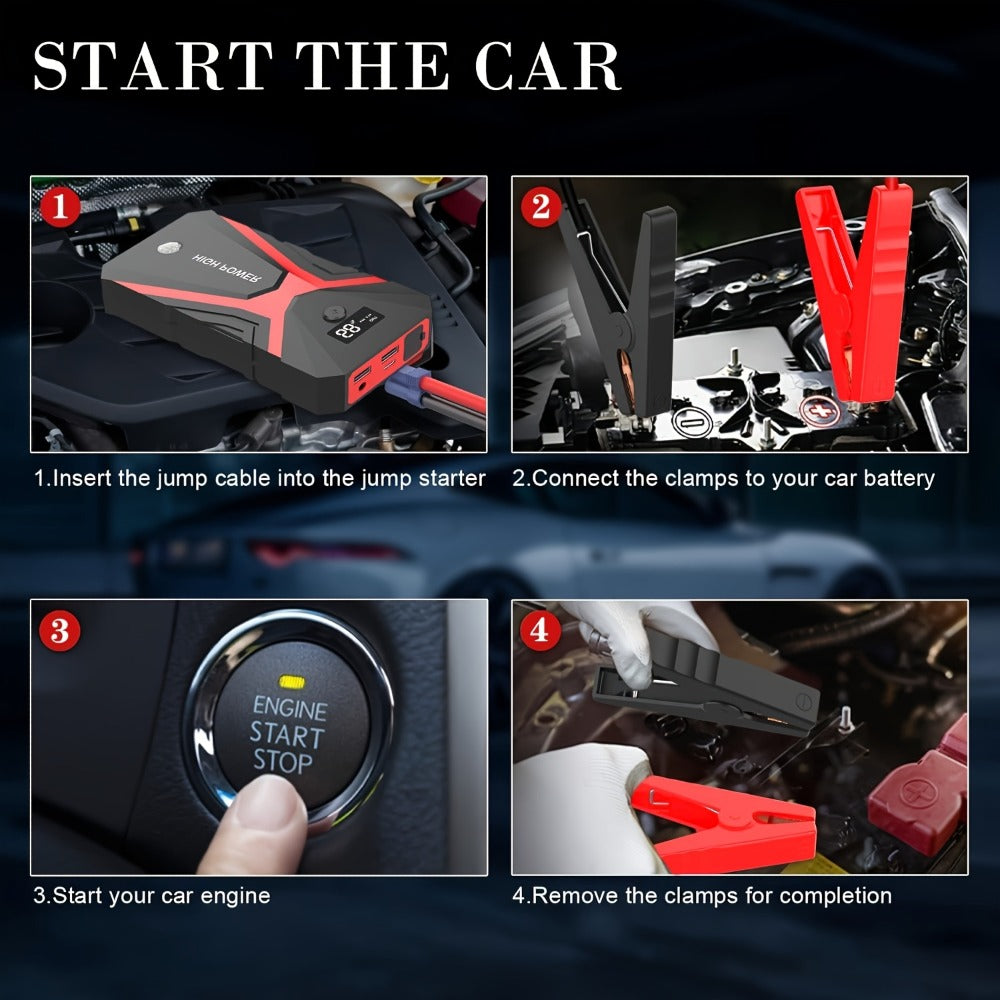 START THE CAR

1

HIGH POWER

88

1.Insert the jump cable into the jump starter

2

2.Connect the clamps to your car battery

3

ENGINE
START
STOP

3.Start your car engine

4

4.Remove the clamps for completion