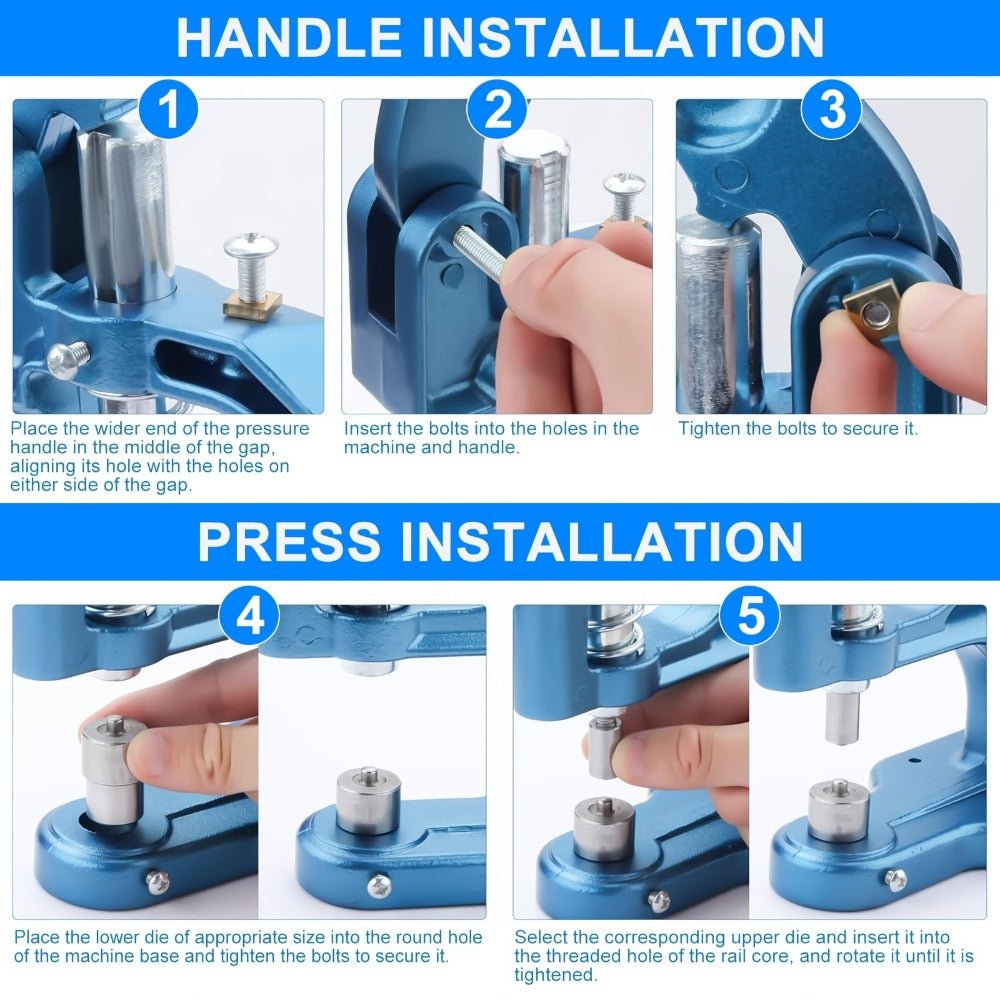 HANDLE INSTALLATION

1

Place the wider end of the pressure handle in the middle of the gap, aligning its hole with the holes on either side of the gap.

2

Insert the bolts into the holes in the machine and handle.

3

Tighten the bolts to secure it.

PRESS INSTALLATION

4

Place the lower die of appropriate size into the round hole of the machine base and tighten the bolts to secure it.

5

Select the corresponding upper die and insert it into the threaded hole of the rail core, and rotate it until it is tightened.