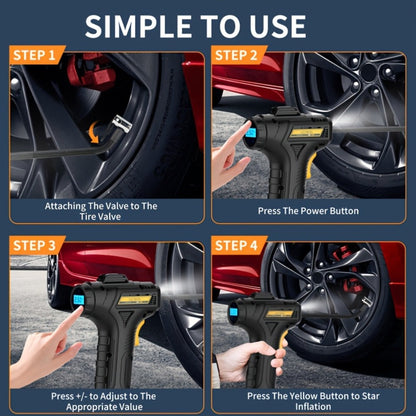 SIMPLE TO USE

STEP 1

Attaching The Valve to The Tire Valve

STEP 2

Press The Power Button

STEP 3

Press +/- to Adjust to The Appropriate Value

STEP 4

Press The Yellow Button to Star Inflation