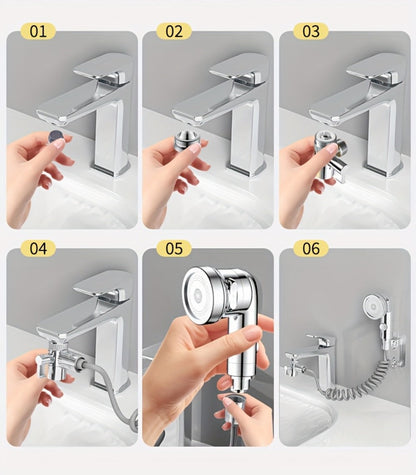 01

02

03

04

05

06