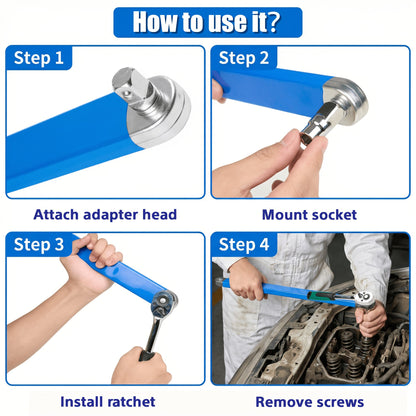 How to use it?

Step 1

Attach adapter head

Step 2

Mount socket

Step 3

Install ratchet

Step 4

Remove screws