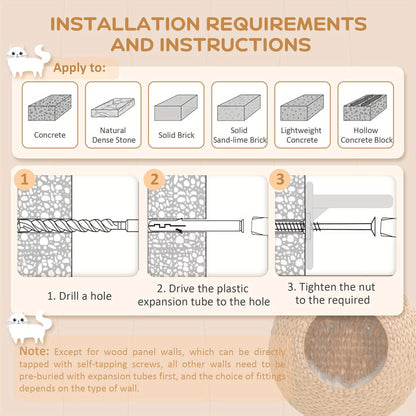 INSTALLATION REQUIREMENTS AND INSTRUCTIONS

Apply to:

Concrete

Natural Dense Stone

Solid Brick

Solid Sand-lime Brick

Lightweight Concrete

Hollow Concrete Block

1

2

3

1. Drill a hole

2. Drive the plastic expansion tube to the hole

3. Tighten the nut to the required

Note: Except for wood panel walls, which can be directly tapped with self-tapping screws, all other walls need to be pre-buried with expansion tubes first, and the choice of fittings depends on the type of wall.