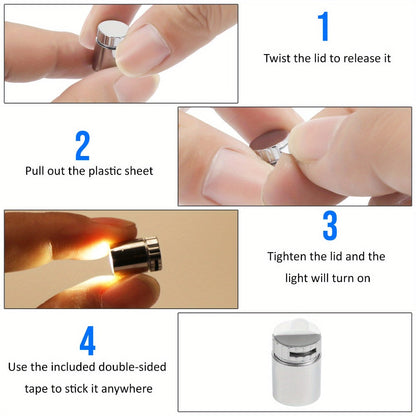 1
Twist the lid to release it

2
Pull out the plastic sheet

3
Tighten the lid and the light will turn on

4
Use the included double-sided tape to stick it anywhere