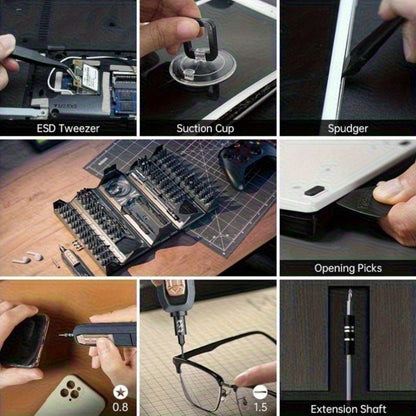 ESD Tweezer

Suction Cup

Spudger

Opening Picks

0.8

1.5

Extension Shaft