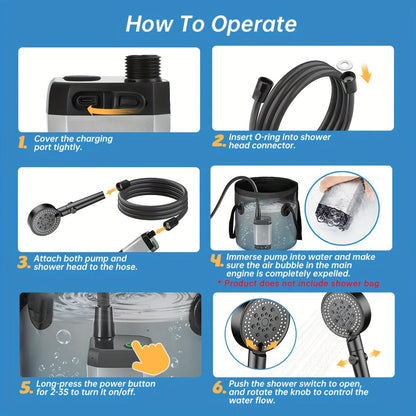 How To Operate

1. Cover the charging port tightly.

2. Insert O-ring into shower head connector.

3. Attach both pump and shower head to the hose.

4. Immerse pump into water and make sure the air bubble in the main engine is completely expelled.

* Product does not include shower bag

5. Long-press the power button for 2-3S to turn it on/off.

6. Push the shower switch to open, and rotate the knob to control the water flow.