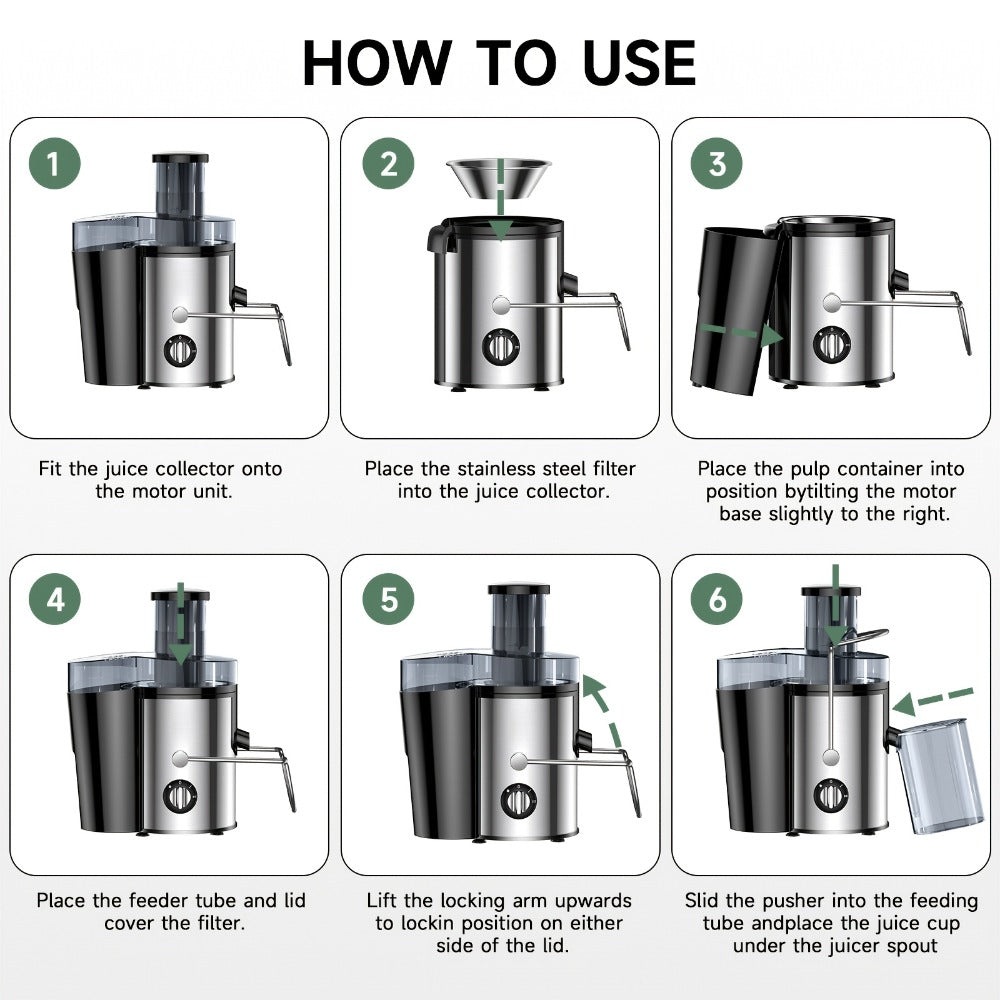 HOW TO USE

1

Fit the juice collector onto the motor unit.

2

Place the stainless steel filter into the juice collector.

3

Place the pulp container into position bytilting the motor base slightly to the right.

4

Place the feeder tube and lid cover the filter.

5

Lift the locking arm upwards to lockin position on either side of the lid.

6

Slid the pusher into the feeding tube andplace the juice cup under the juicer spout