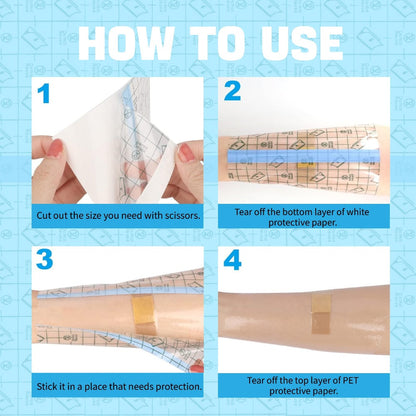 HOW TO USE

1

Cut out the size you need with scissors.

2

Tear off the bottom layer of white protective paper.

3

Stick it in a place that needs protection.

4

Tear off the top layer of PET protective paper.