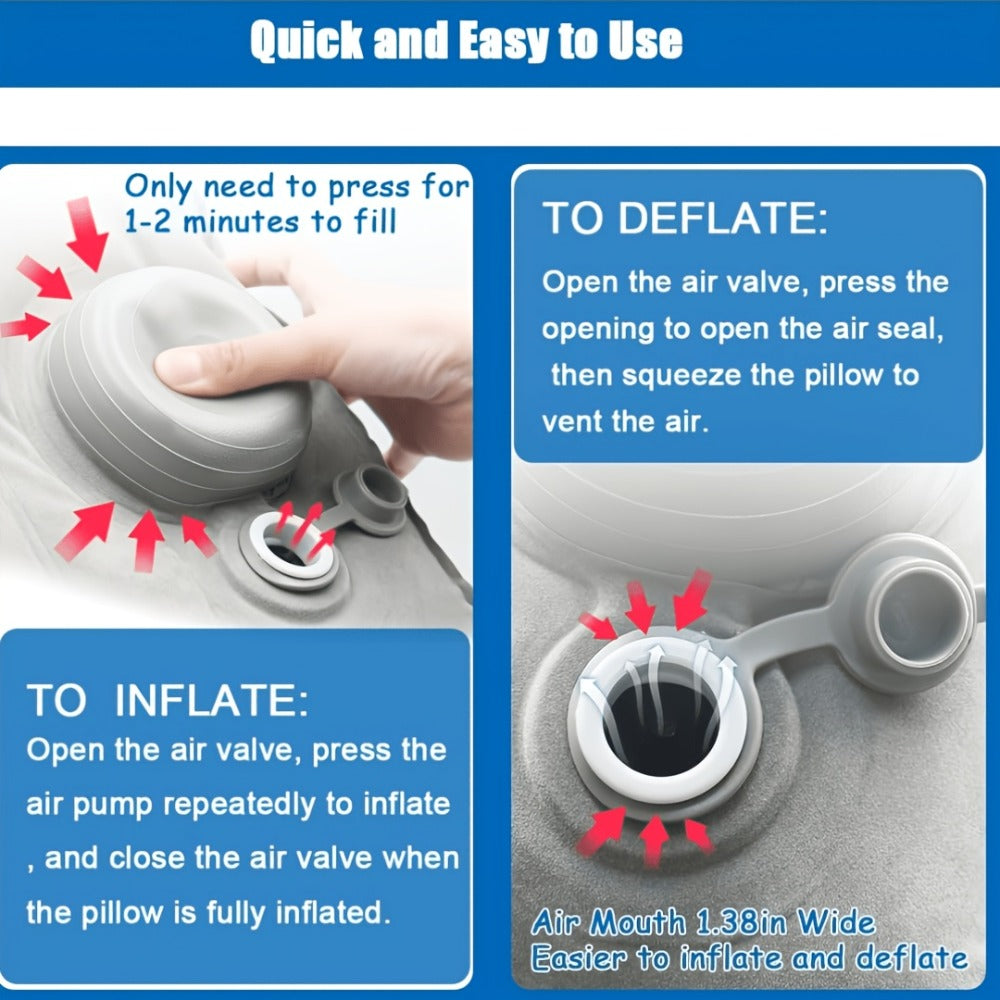 Quick and Easy to Use

Only need to press for 1-2 minutes to fill

TO INFLATE:
Open the air valve, press the air pump repeatedly to inflate , and close the air valve when the pillow is fully inflated.

TO DEFLATE:
Open the air valve, press the opening to open the air seal, then squeeze the pillow to vent the air.

Air Mouth 1.38in Wide
Easier to inflate and deflate