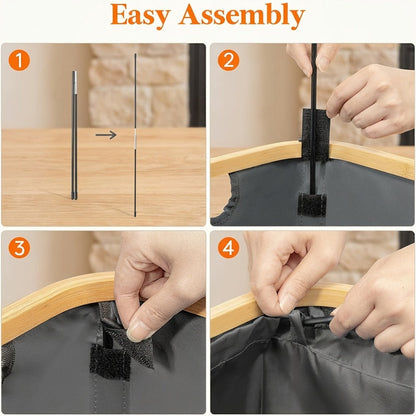 Easy Assembly

1

2

3

4