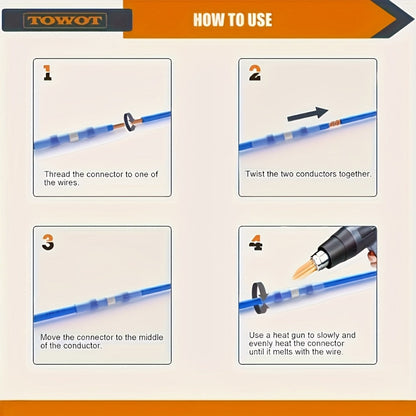 TOWOT

HOW TO USE

1

Thread the connector to one of the wires.

2

Twist the two conductors together.

3

Move the connector to the middle of the conductor.

4

Use a heat gun to slowly and evenly heat the connector until it melts with the wire.