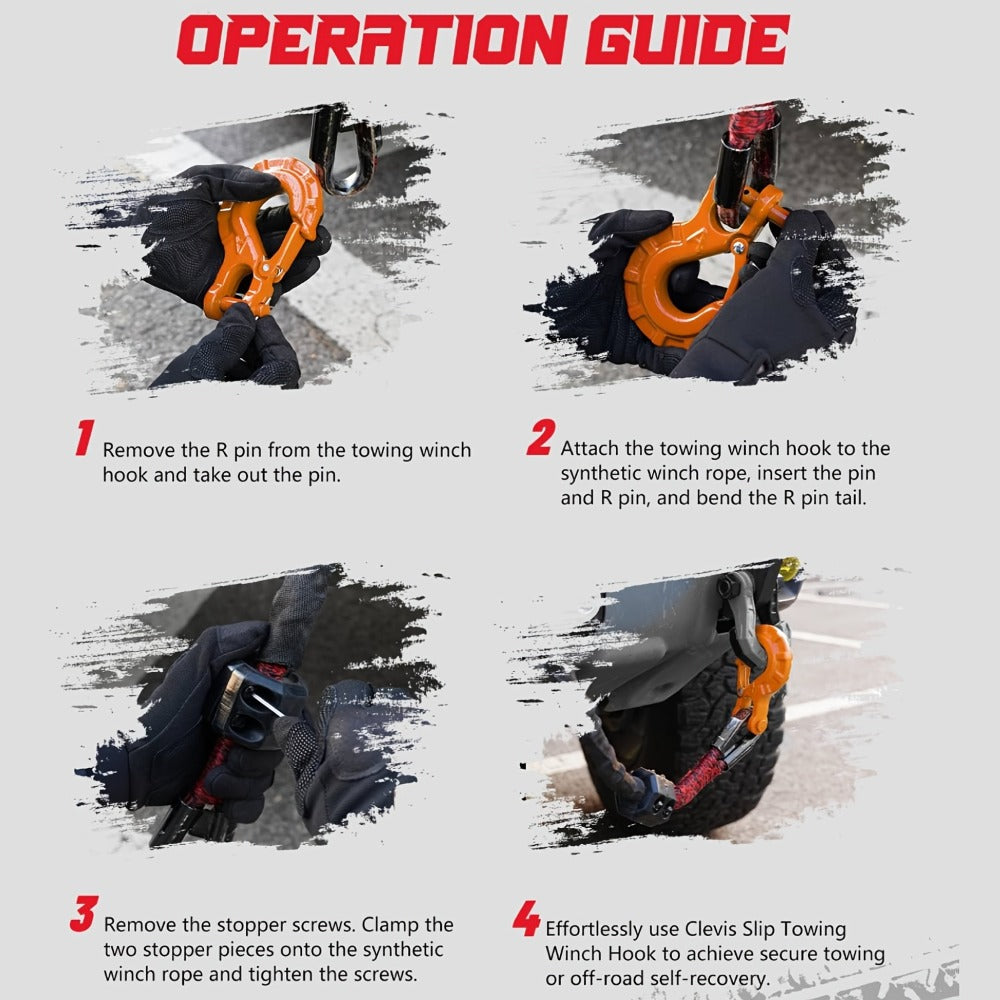 OPERATION GUIDE

1 Remove the R pin from the towing winch hook and take out the pin.

2 Attach the towing winch hook to the synthetic winch rope, insert the pin and R pin, and bend the R pin tail.

3 Remove the stopper screws. Clamp the two stopper pieces onto the synthetic winch rope and tighten the screws.

4 Effortlessly use Clevis Slip Towing Winch Hook to achieve secure towing or off-road self-recovery.