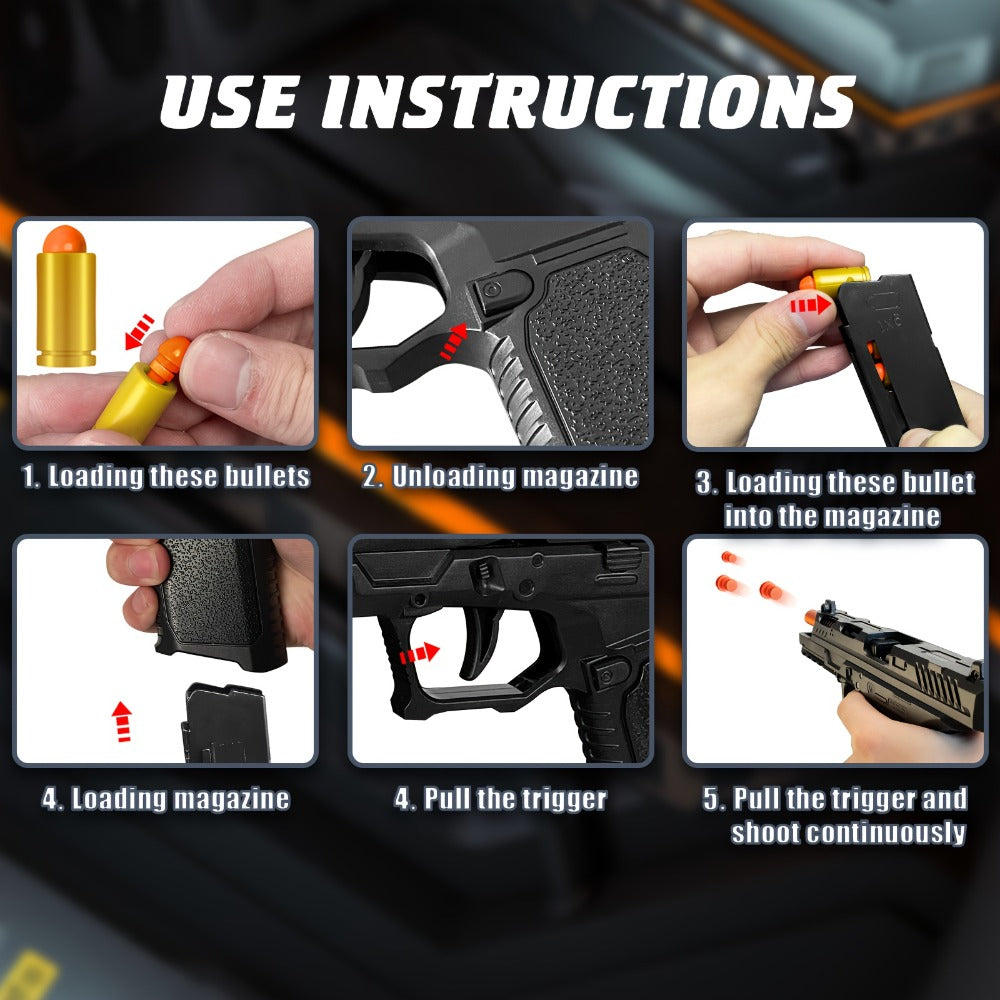 USE INSTRUCTIONS

1. Loading these bullets

2. Unloading magazine

3. Loading these bullet into the magazine

4. Loading magazine

4. Pull the trigger

5. Pull the trigger and shoot continuously