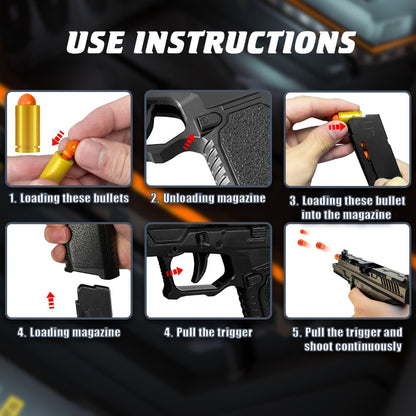 USE INSTRUCTIONS

1. Loading these bullets

2. Unloading magazine

3. Loading these bullet into the magazine

4. Loading magazine

4. Pull the trigger

5. Pull the trigger and shoot continuously