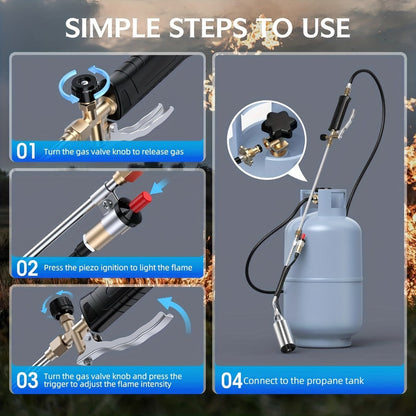 SIMPLE STEPS TO USE

01 Turn the gas valve knob to release gas

02 Press the piezo ignition to light the flame

03 Turn the gas valve knob and press the trigger to adjust the flame intensity

04 Connect to the propane tank