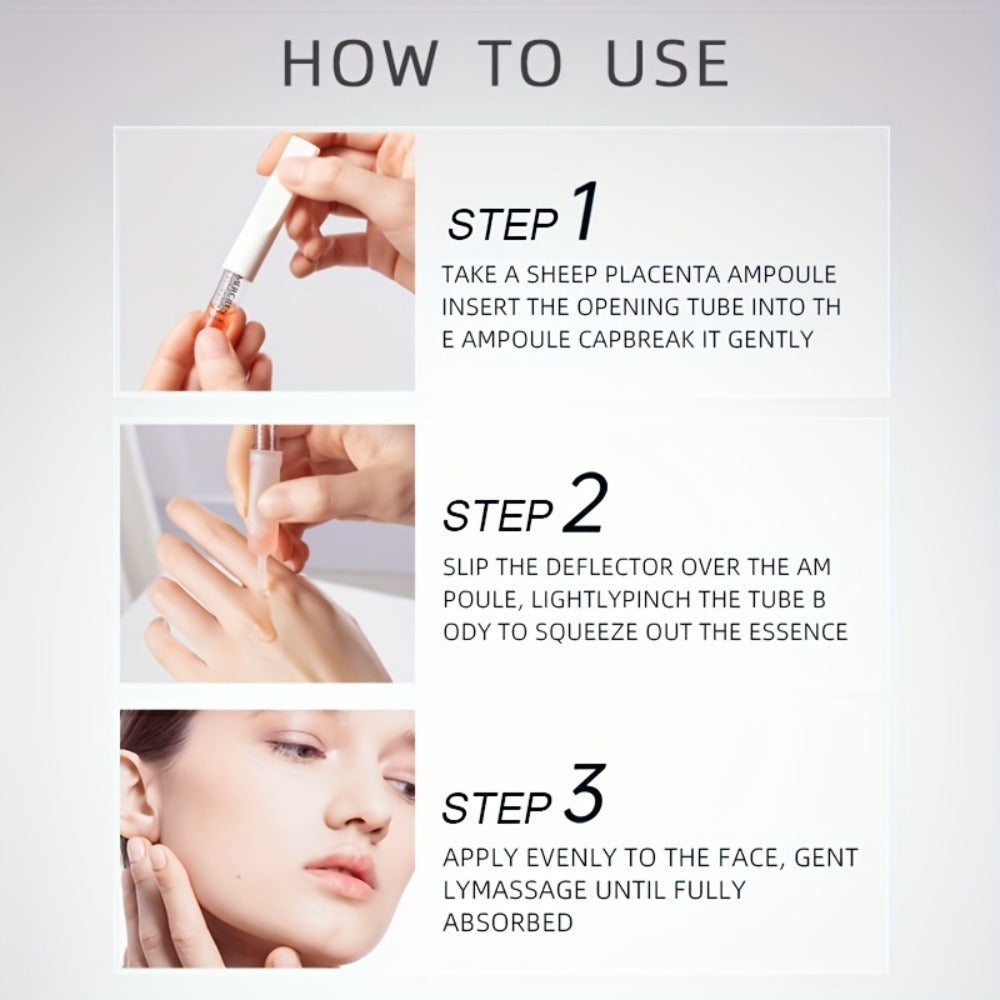 HOW TO USE

STEP 1

TAKE A SHEEP PLACENTA AMPOULE INSERT THE OPENING TUBE INTO TH E AMPOULE CAPBREAK IT GENTLY

STEP 2

SLIP THE DEFLECTOR OVER THE AM POULE, LIGHTLYPINCH THE TUBE B ODY TO SQUEEZE OUT THE ESSENCE

STEP 3

APPLY EVENLY TO THE FACE, GENT LYMASSAGE UNTIL FULLY ABSORBED