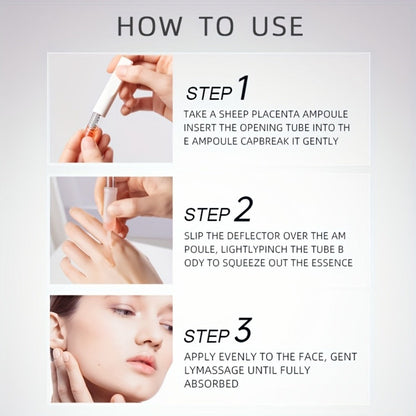 HOW TO USE

STEP 1

TAKE A SHEEP PLACENTA AMPOULE INSERT THE OPENING TUBE INTO TH E AMPOULE CAPBREAK IT GENTLY

STEP 2

SLIP THE DEFLECTOR OVER THE AM POULE, LIGHTLYPINCH THE TUBE B ODY TO SQUEEZE OUT THE ESSENCE

STEP 3

APPLY EVENLY TO THE FACE, GENT LYMASSAGE UNTIL FULLY ABSORBED