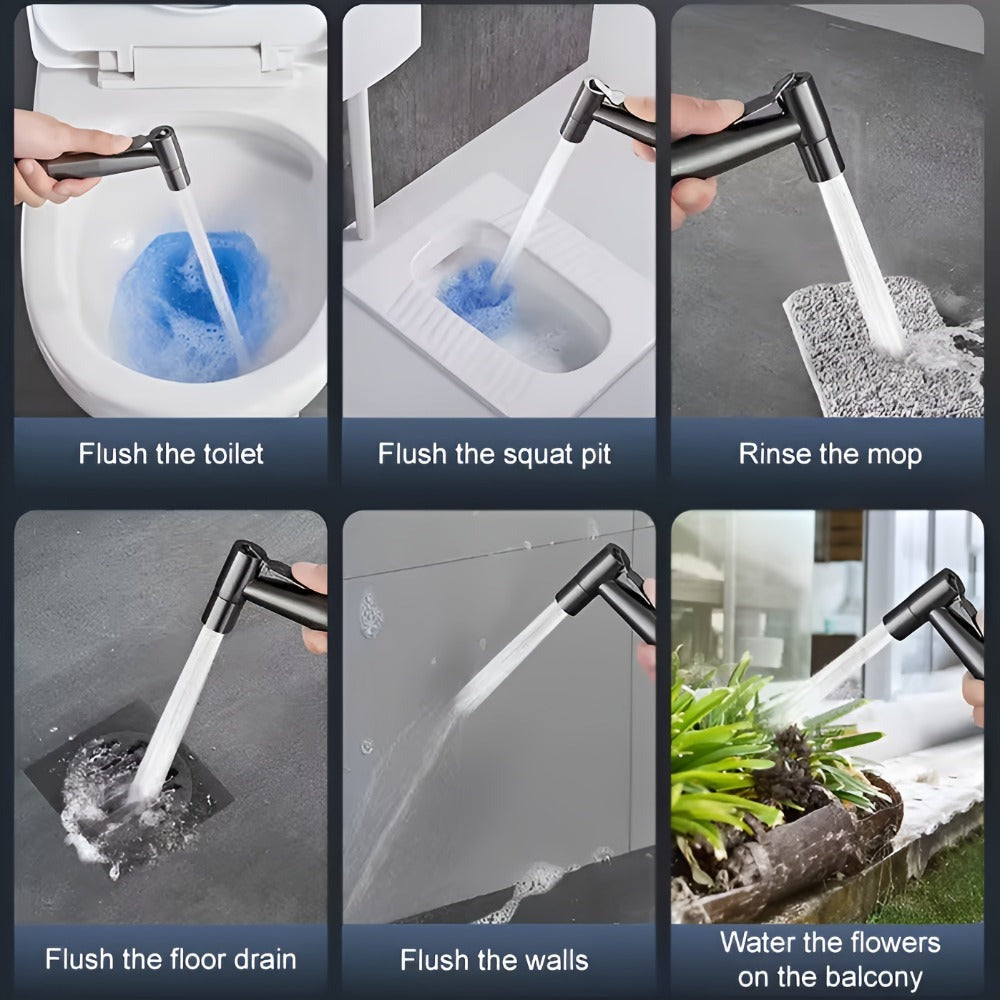 Flush the toilet

Flush the squat pit

Rinse the mop

Flush the floor drain

Flush the walls

Water the flowers on the balcony