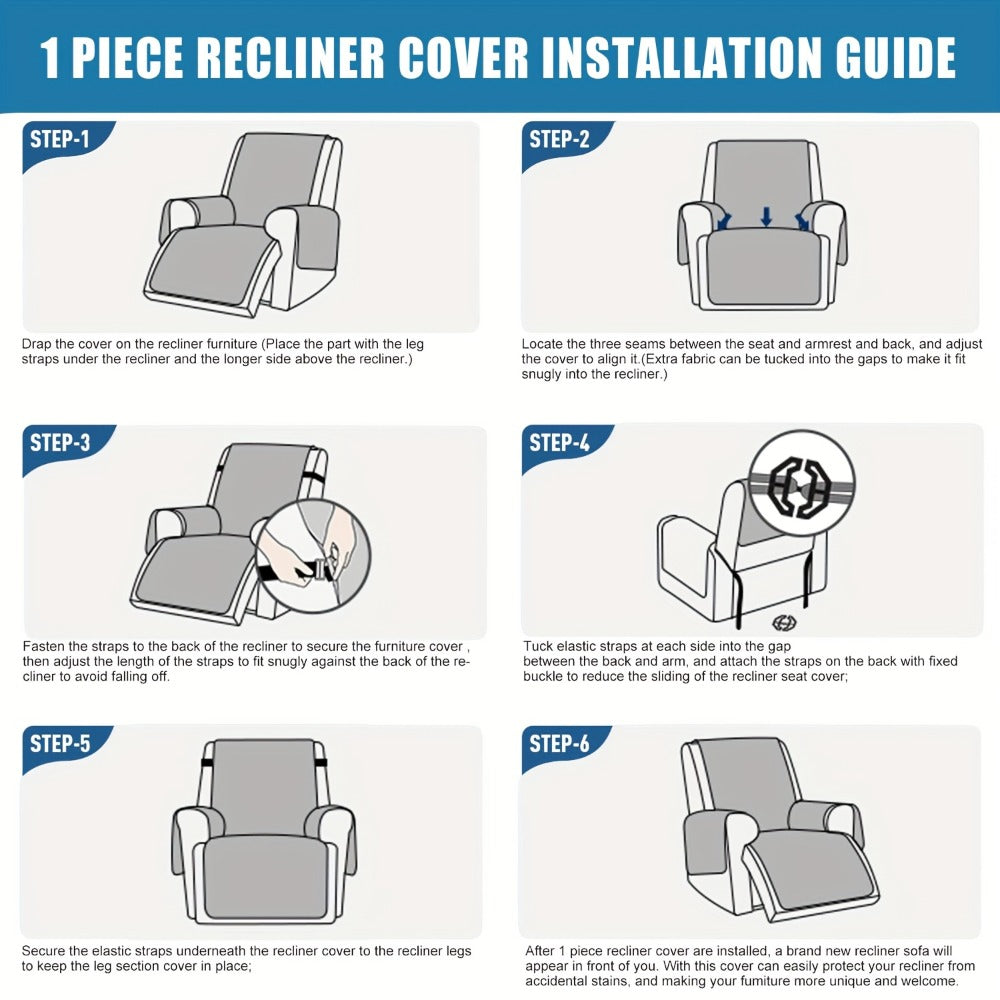 1 PIECE RECLINER COVER INSTALLATION GUIDE

STEP-1

Drap the cover on the recliner furniture (Place the part with the leg straps under the recliner and the longer side above the recliner.)

STEP-2

Locate the three seams between the seat and armrest and back, and adjust the cover to align it.(Extra fabric can be tucked into the gaps to make it fit snugly into the recliner.)

STEP-3

Fasten the straps to the back of the recliner to secure the furniture cover , then adjust the length of the straps to fit snugly against the back of the recliner to avoid falling off.

STEP-4

Tuck elastic straps at each side into the gap between the back and arm, and attach the straps on the back with fixed buckle to reduce the sliding of the recliner seat cover;

STEP-5

Secure the elastic straps underneath the recliner cover to the recliner legs to keep the leg section cover in place;

STEP-6

After 1 piece recliner cover are installed, a brand new recliner sofa will appear in front of you. With this cover can easily protect your recliner from accidental stains, and making your furniture more unique and welcome.