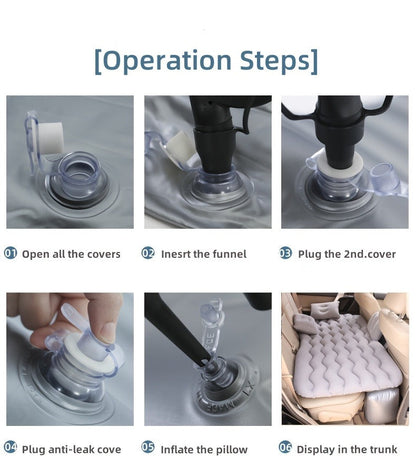 [Operation Steps]

01 Open all the covers

02 Inesrt the funnel

03 Plug the 2nd.cover

04 Plug anti-leak cove

05 Inflate the pillow

06 Display in the trunk