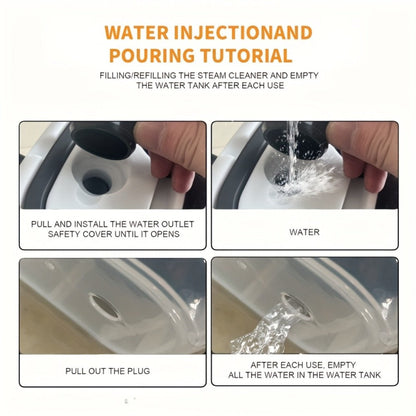 WATER INJECTIONAND POURING TUTORIAL

FILLING/REFILLING THE STEAM CLEANER AND EMPTY THE WATER TANK AFTER EACH USE

PULL AND INSTALL THE WATER OUTLET SAFETY COVER UNTIL IT OPENS

WATER

PULL OUT THE PLUG

AFTER EACH USE, EMPTY ALL THE WATER IN THE WATER TANK