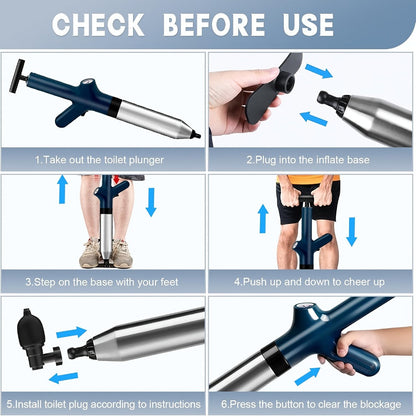 CHECK BEFORE USE

1.Take out the toilet plunger

2.Plug into the inflate base

3.Step on the base with your feet

4.Push up and down to cheer up

5.Install toilet plug according to instructions

6.Press the button to clear the blockage