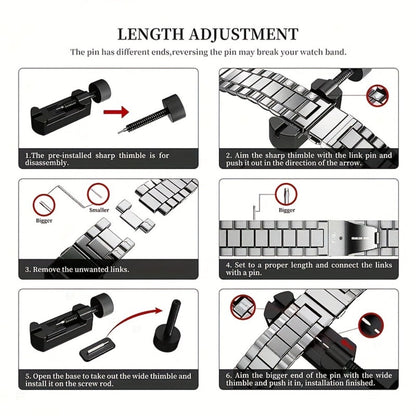 LENGTH ADJUSTMENT

The pin has different ends,reversing the pin may break your watch band.

1.The pre-installed sharp thimble is for disassembly.

2. Aim the sharp thimble with the link pin and push it out in the direction of the arrow.

Bigger

Smaller

3. Remove the unwanted links.

Bigger

4. Set to a proper length and connect the links with a pin.

5. Open the base to take out the wide thimble and install it on the screw rod.

6. Aim the bigger end of the pin with the wide thimble and push it in, installation finished.