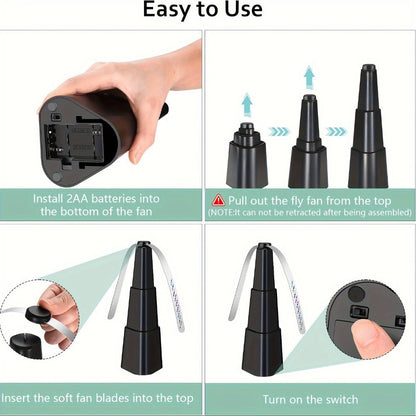 Easy to Use

Install 2AA batteries into the bottom of the fan

Pull out the fly fan from the top
(NOTE:It can not be retracted after being assembled)

Insert the soft fan blades into the top

Turn on the switch