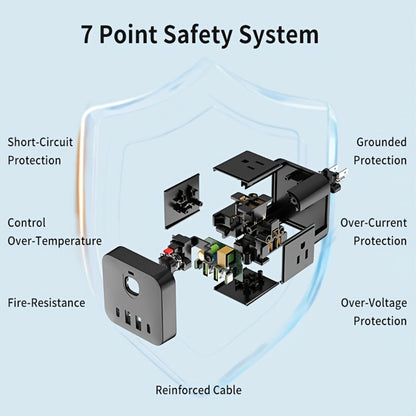 7 Point Safety System

Short-Circuit Protection

Control Over-Temperature

Fire-Resistance

Grounded Protection

Over-Current Protection

Over-Voltage Protection

Reinforced Cable