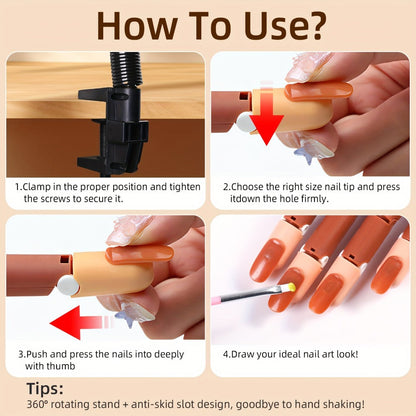 How To Use?

1.Clamp in the proper position and tighten the screws to secure it.

2.Choose the right size nail tip and press itdown the hole firmly.

3.Push and press the nails into deeply with thumb

4.Draw your ideal nail art look!

Tips:
360° rotating stand + anti-skid slot design, goodbye to hand shaking!