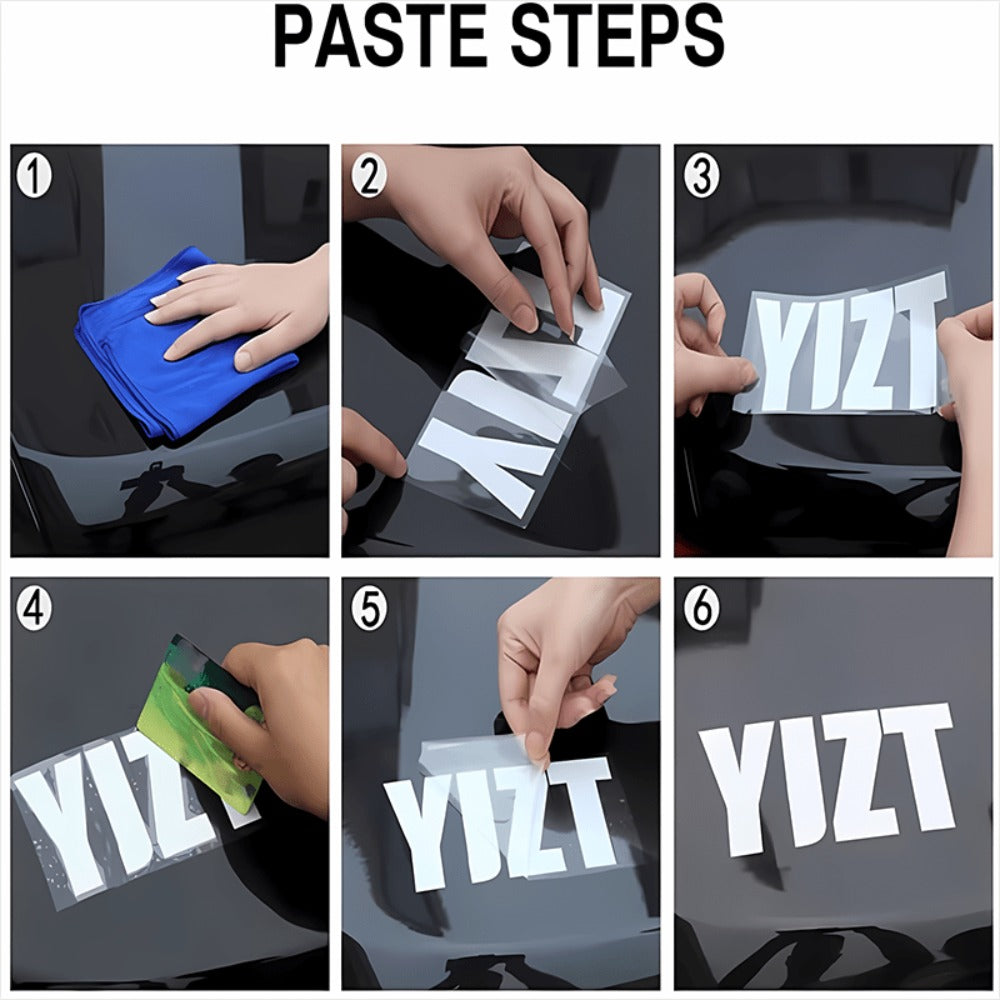 PASTE STEPS

1

2

YIZT

3

YIZT

4

YIZT

5

YIZT

6

YIZT