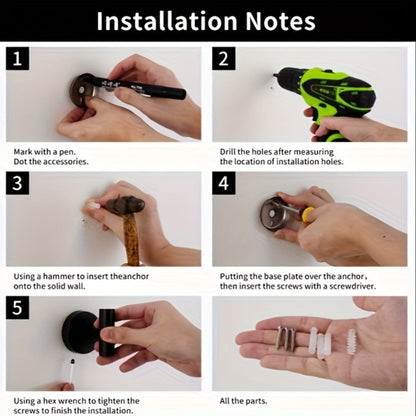 Installation Notes

1

Mark with a pen.
Dot the accessories.

2

Drill the holes after measuring the location of installation holes.

3

Using a hammer to insert theanchor onto the solid wall.

4

Putting the base plate over the anchor, then insert the screws with a screwdriver.

5

Using a hex wrench to tighten the screws to finish the installation.

All the parts.